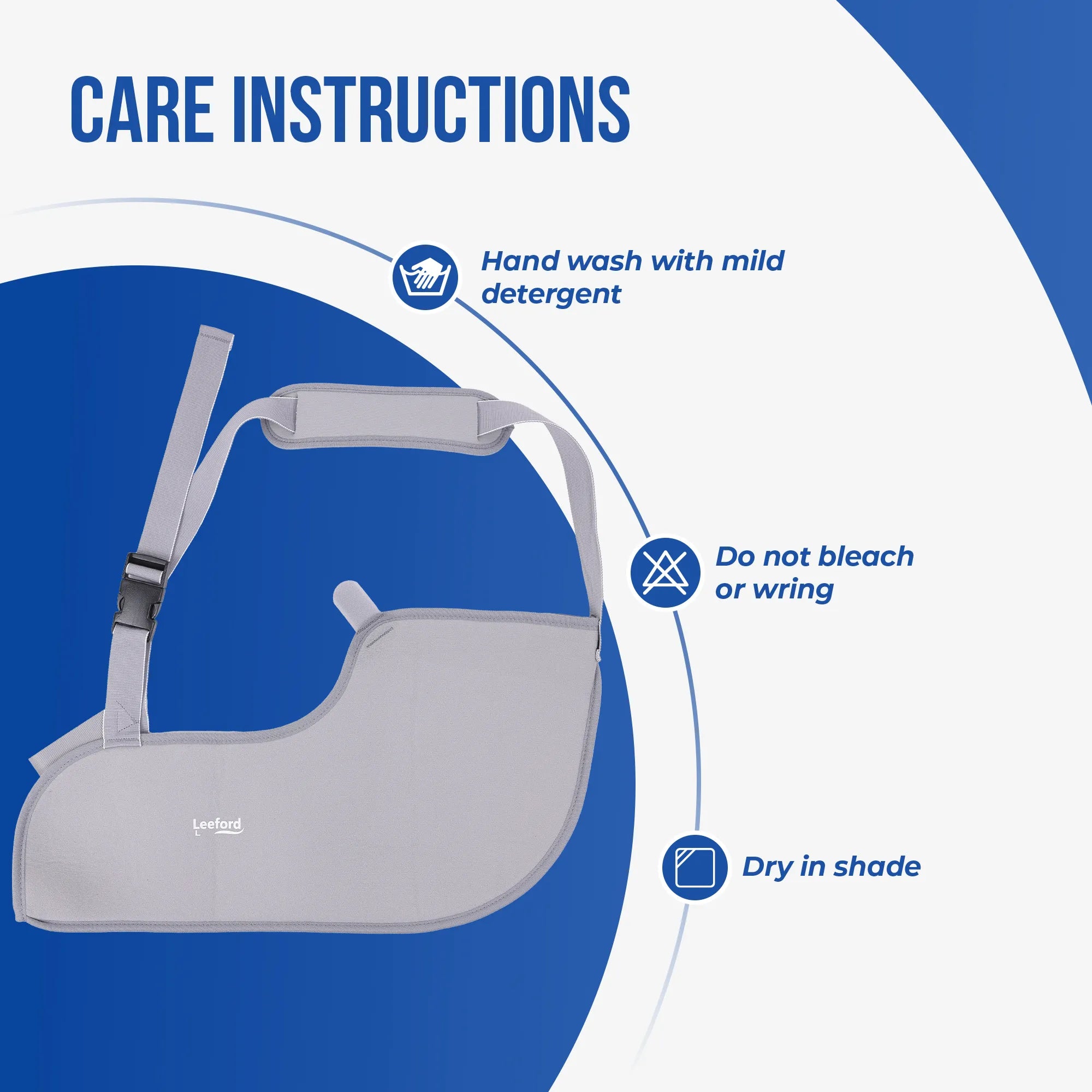 CARE INSTRUCTIONS

Hand wash with mild detergent

Do not bleach or wring

Dry in shade

Leeford
L