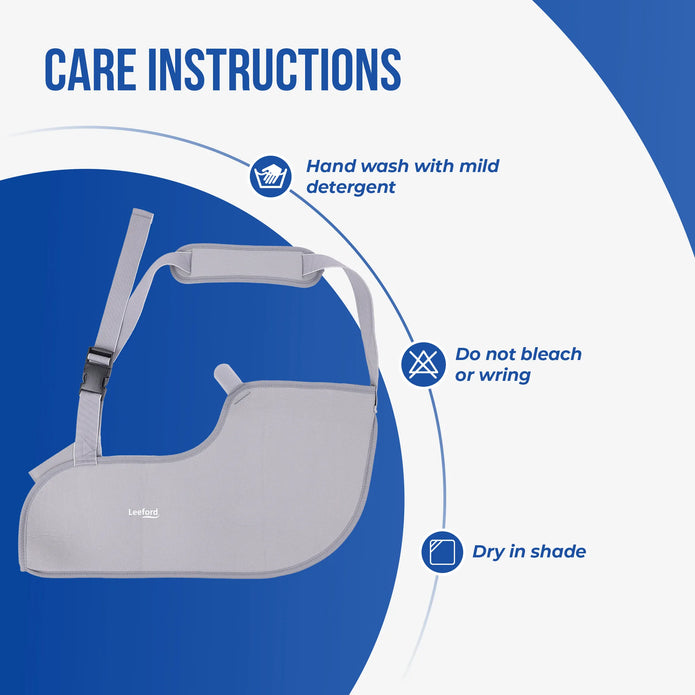 CARE INSTRUCTIONS

Hand wash with mild detergent

Do not bleach or wring

Dry in shade

Leeford