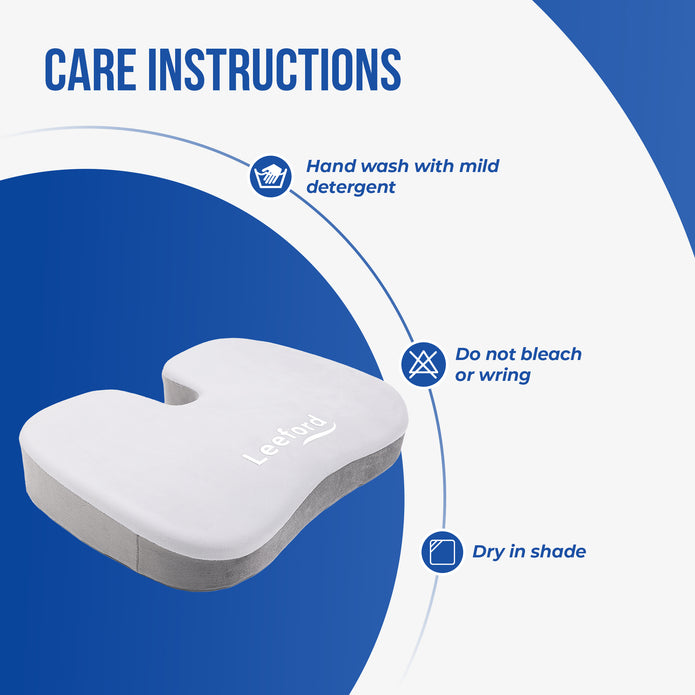 CARE INSTRUCTIONS

Hand wash with mild detergent

Do not bleach or wring

Dry in shade

Leeford