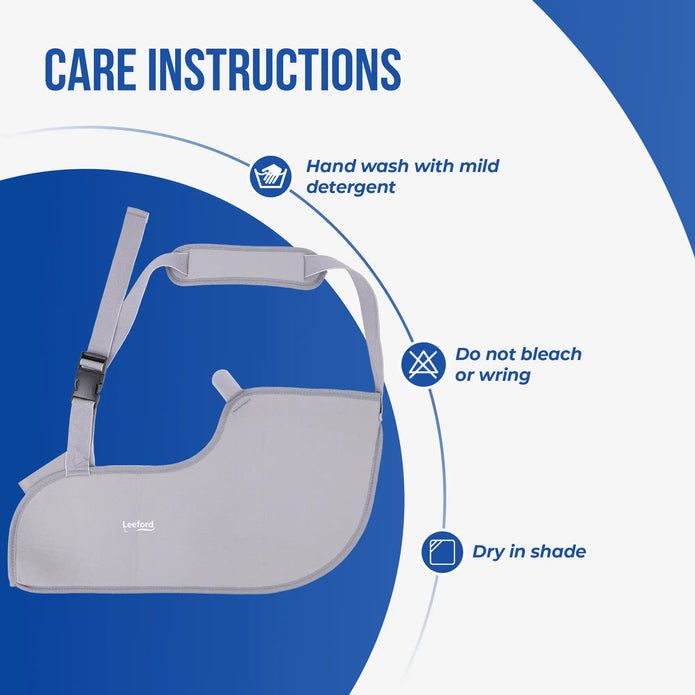 CARE INSTRUCTIONS

Hand wash with mild detergent

Do not bleach or wring

Dry in shade

Leeford