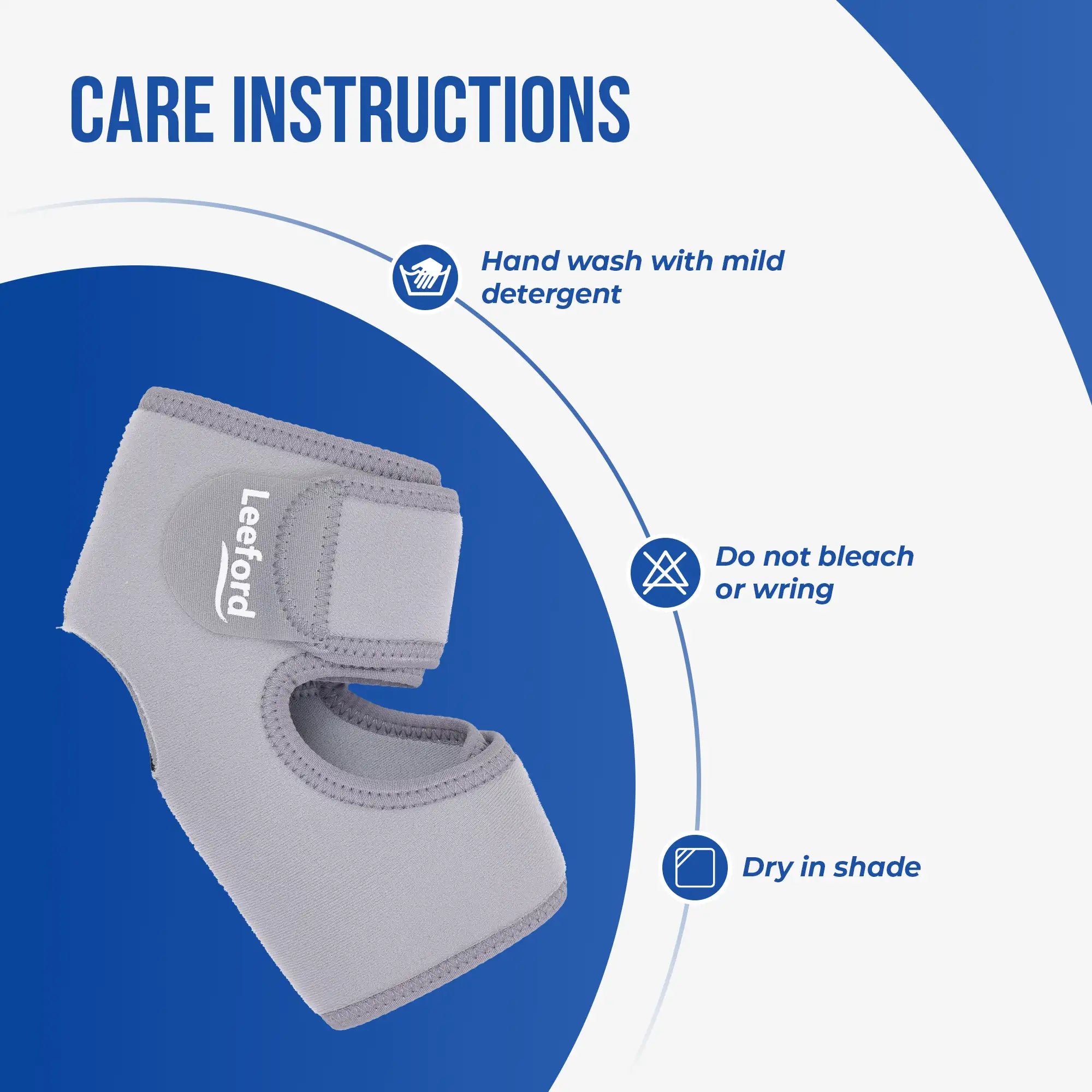 CARE INSTRUCTIONS

Hand wash with mild detergent

Leeford

Do not bleach or wring

Dry in shade