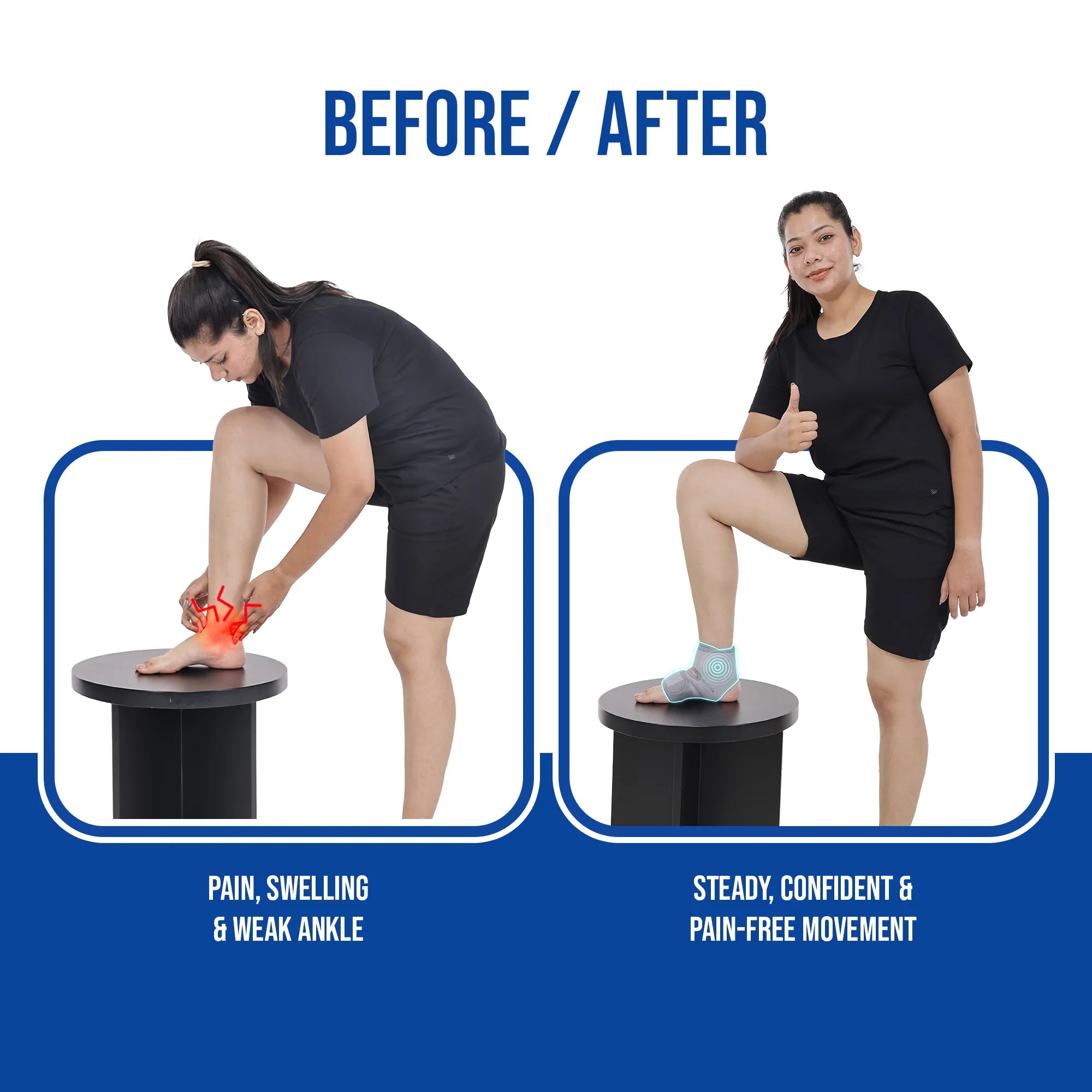 BEFORE / AFTER

PAIN, SWELLING & WEAK ANKLE

STEADY, CONFIDENT & PAIN-FREE MOVEMENT