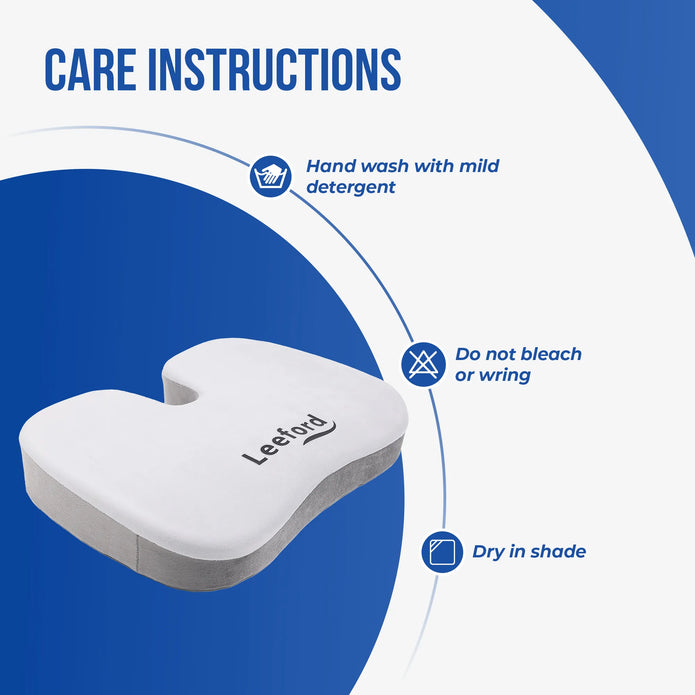 CARE INSTRUCTIONS

Hand wash with mild detergent

Do not bleach or wring

Dry in shade

Leeford