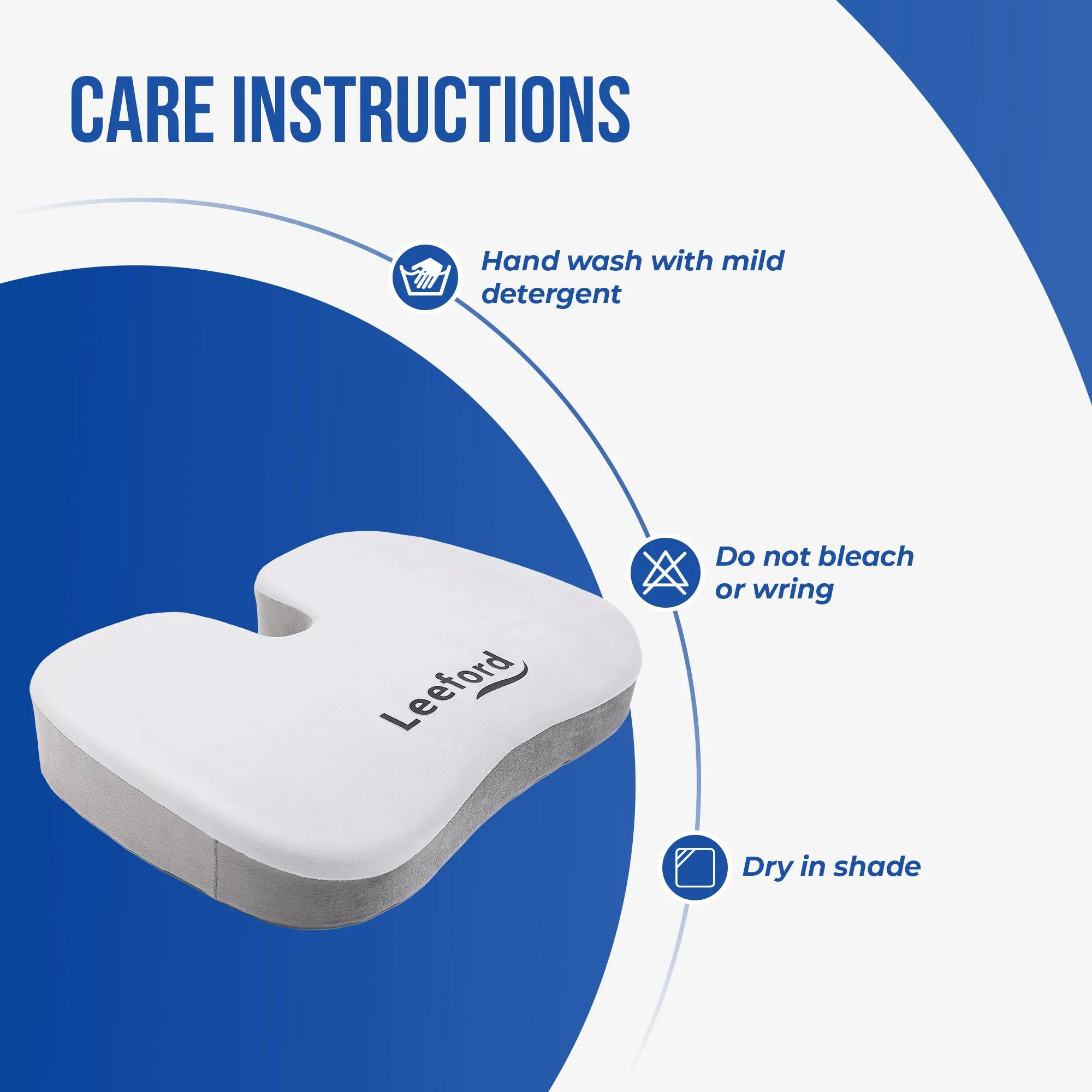 CARE INSTRUCTIONS

Hand wash with mild detergent

Do not bleach or wring

Dry in shade

Leeford